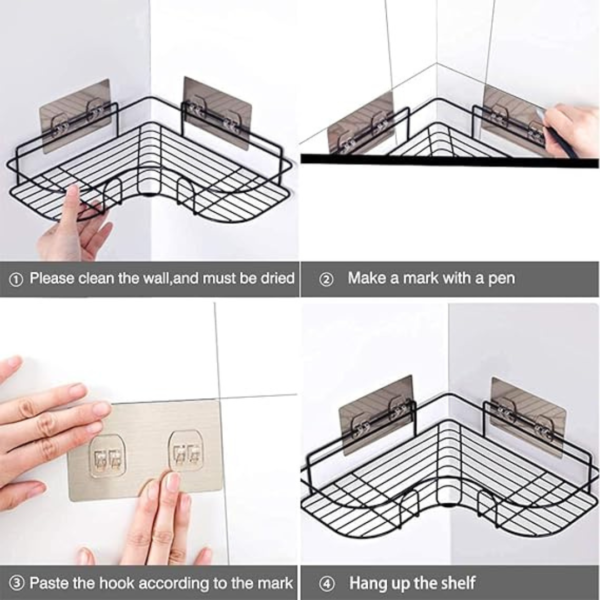 ① Please clean the wall,and must be dried

② Make a mark with a pen

③ Paste the hook according to the mark

④ Hang up the shelf